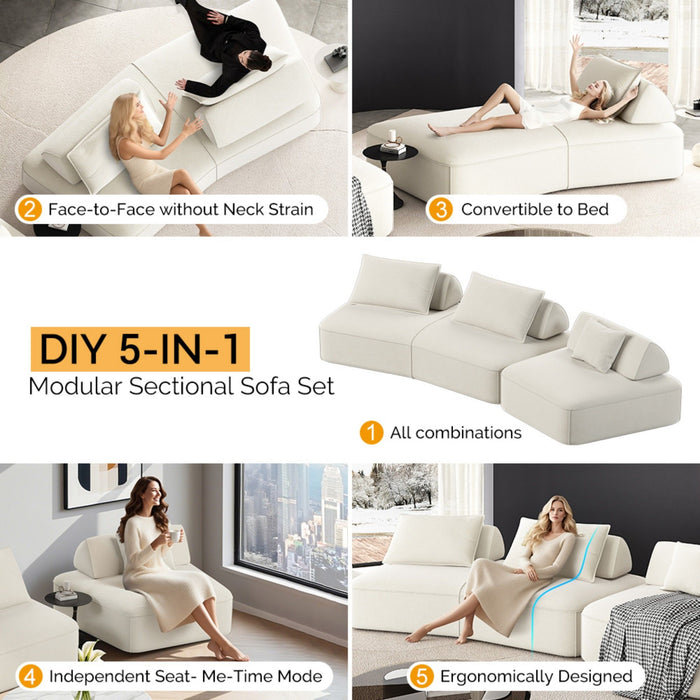 2 Face-to-Face without Neck Strain

3 Convertible to Bed

DIY 5-IN-1
Modular Sectional Sofa Set

1 All combinations

4 Independent Seat- Me-Time Mode

5 Ergonomically Designed