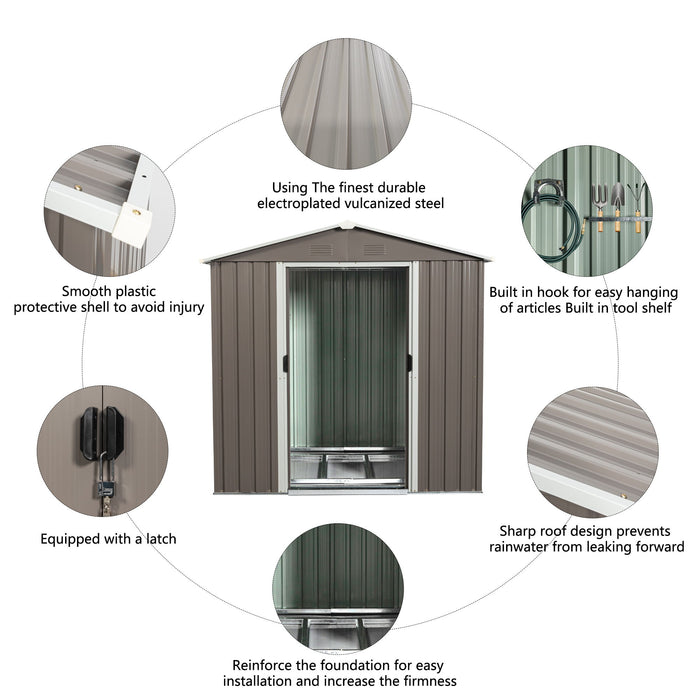 Using The finest durable electroplated vulcanized steel

Smooth plastic protective shell to avoid injury

Built in hook for easy hanging of articles Built in tool shelf

Equipped with a latch

Sharp roof design prevents rainwater from leaking forward

Reinforce the foundation for easy installation and increase the firmness