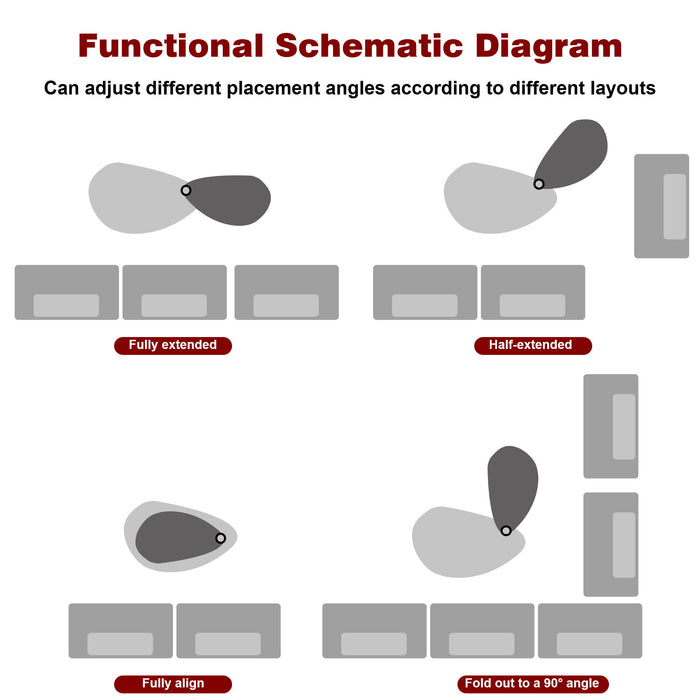 Functional Schematic Diagram

Can adjust different placement angles according to different layouts

Fully extended

Half-extended

Fully align

Fold out to a 90° angle