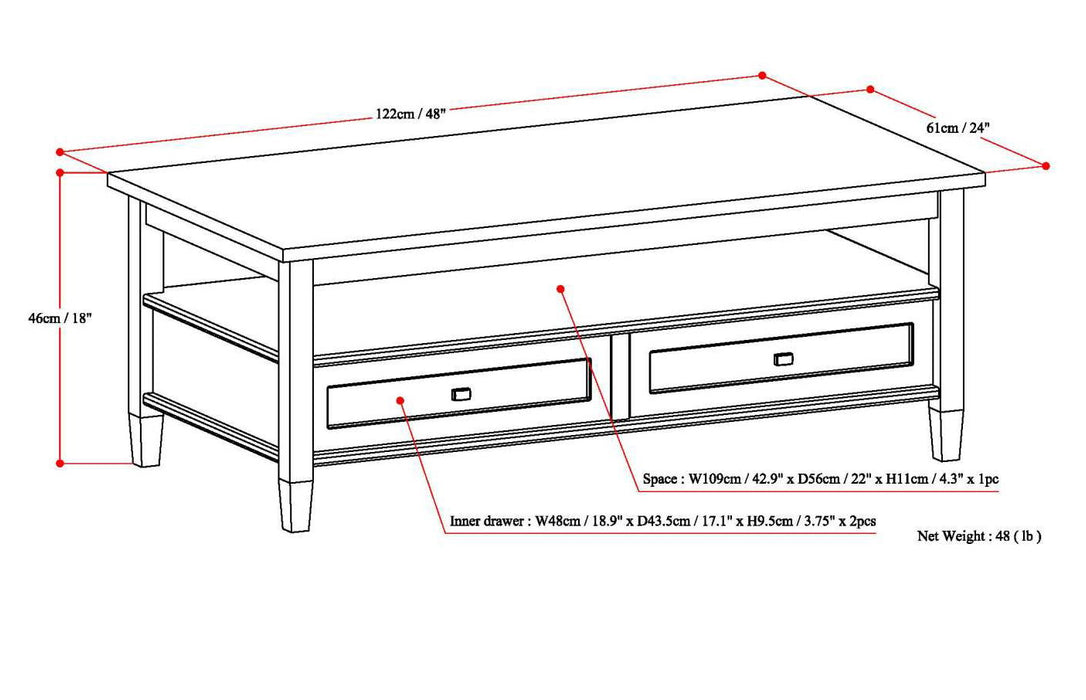 122cm / 48"

61cm / 24"

46cm / 18"

Space : W109cm / 42.9" x D56cm / 22" x H11cm / 4.3" x 1pc

Inner drawer : W48cm / 18.9" x D43.5cm / 17.1" x H9.5cm / 3.75" x 2pcs

Net Weight : 48 ( lb )