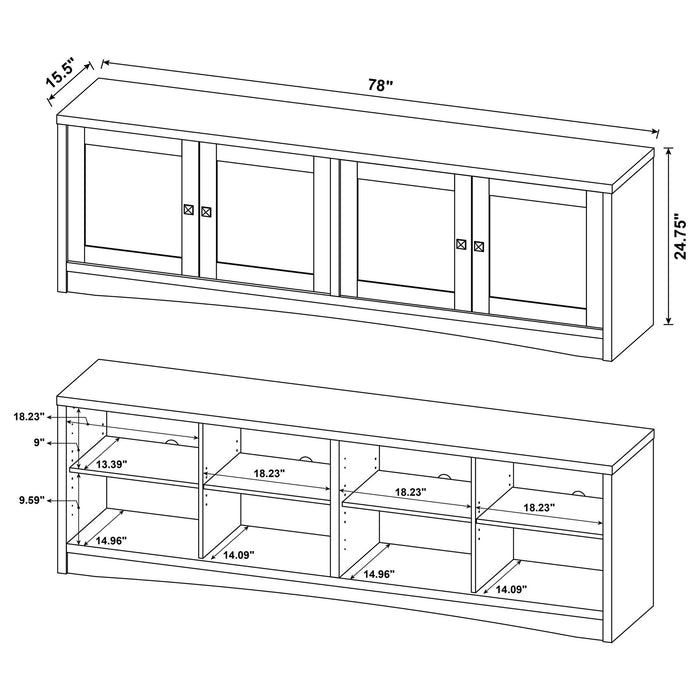 15.5"

78"

24.75"

18.23"

9"

13.39"

18.23"

18.23"

18.23"

9.59"

14.96"

14.09"

14.96"

14.09"