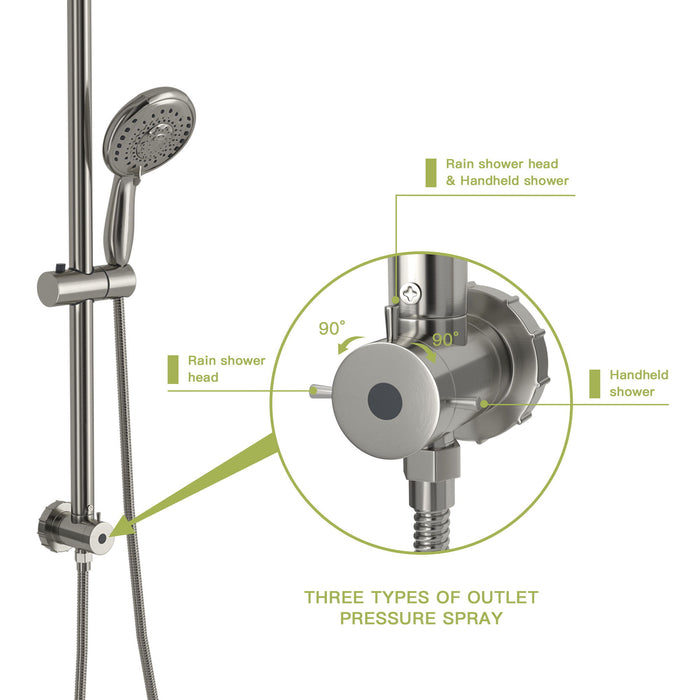 Rain shower head
& Handheld shower

90°

90°

Rain shower head

Handheld shower

THREE TYPES OF OUTLET PRESSURE SPRAY