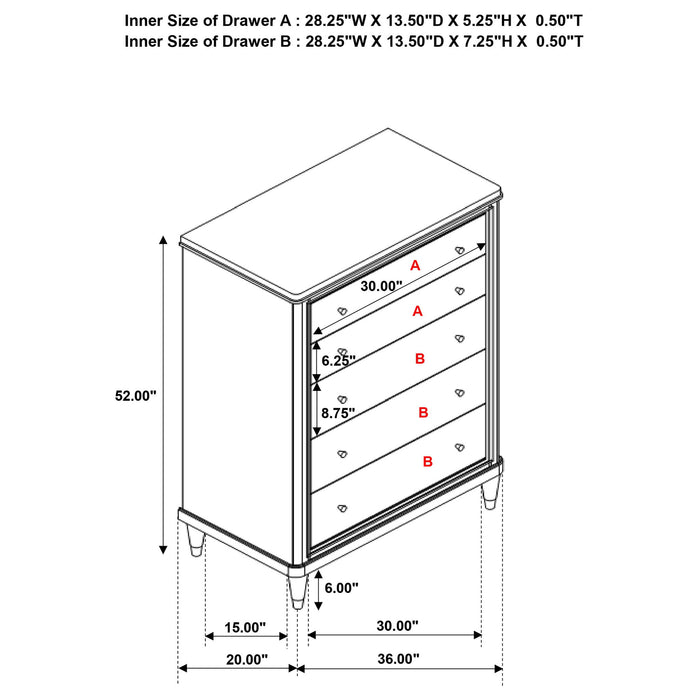 Inner Size of Drawer A : 28.25"W X 13.50"D X 5.25"H X 0.50"T
Inner Size of Drawer B : 28.25"W X 13.50"D X 7.25"H X 0.50"T

A
30.00"
A
6.25"
B
8.75"
B
B
52.00"
6.00"
15.00"
30.00"
20.00"
36.00"