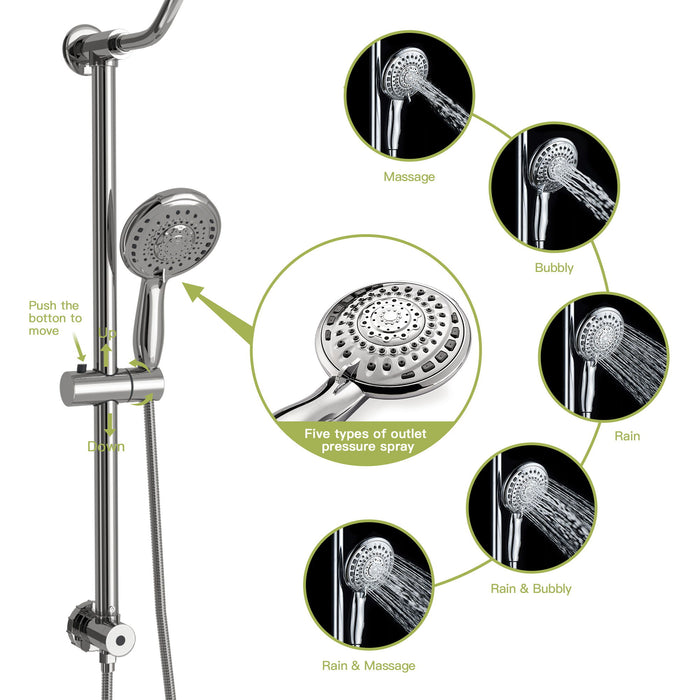 Push the botton to move

Up

Down

Five types of outlet pressure spray

Massage

Bubbly

Rain

Rain & Bubbly

Rain & Massage