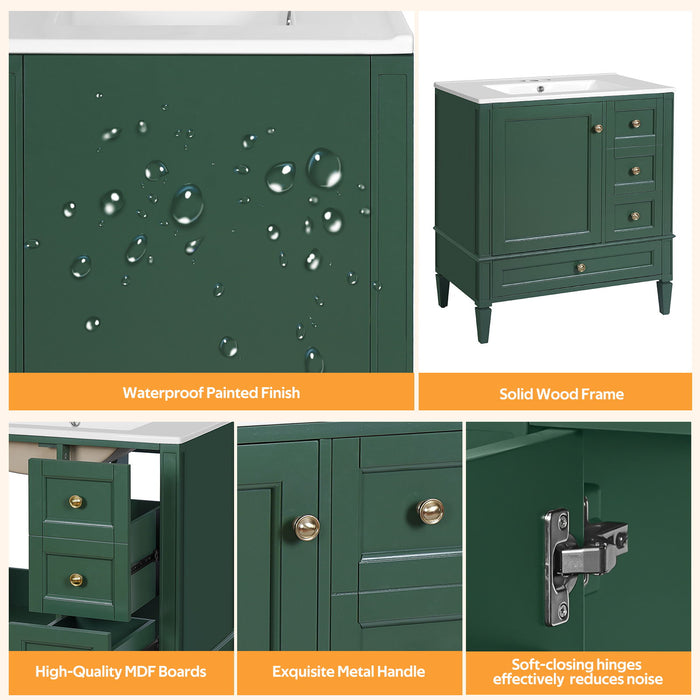 Waterproof Painted Finish

Solid Wood Frame

High-Quality MDF Boards

Exquisite Metal Handle

Soft-closing hinges effectively reduces noise