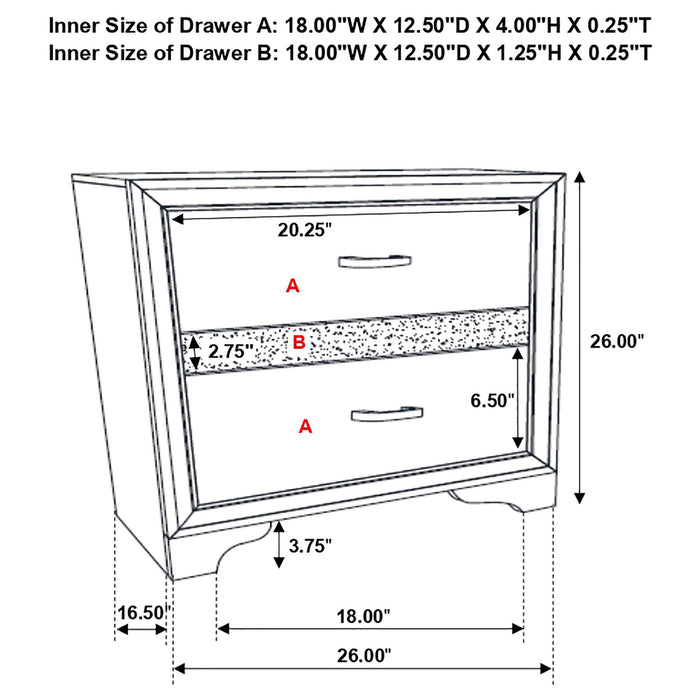 Inner Size of Drawer A: 18.00"W X 12.50"D X 4.00"H X 0.25"T
Inner Size of Drawer B: 18.00"W X 12.50"D X 1.25"H X 0.25"T

20.25"

A

2.75"

B

26.00"

6.50"

A

3.75"

16.50"

18.00"

26.00"