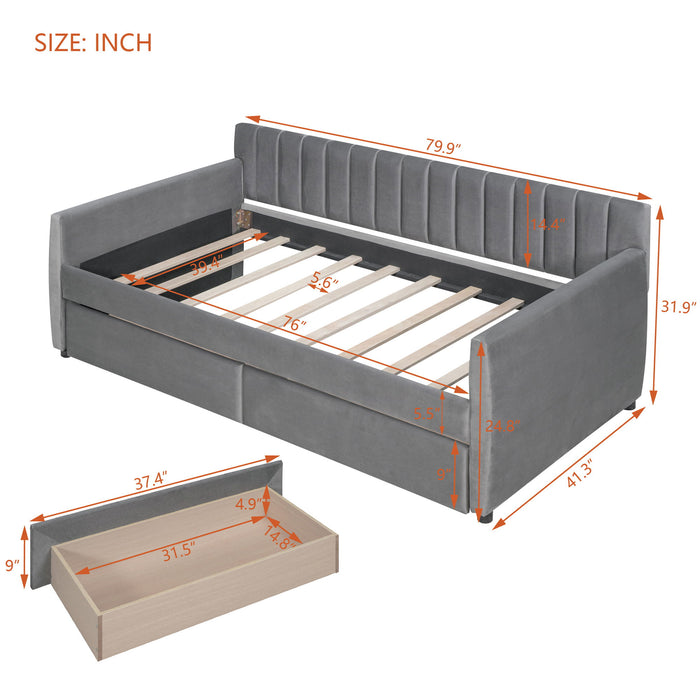 SIZE: INCH

79.9"

14.4"

31.9"

39.4"

5.6"

76"

5.5"

24.8"

9"

41.3"

37.4"

4.9"

14.8"

31.5"

9"