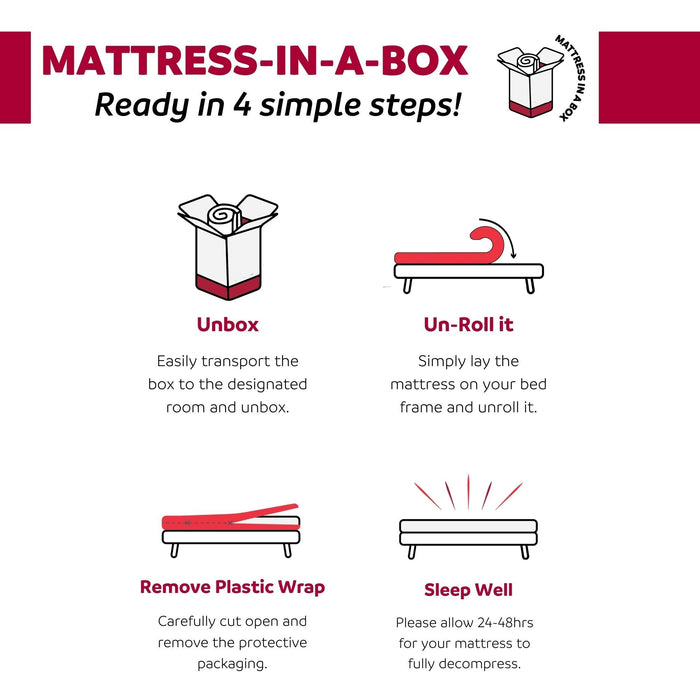 MATTRESS-IN-A-BOX
Ready in 4 simple steps!

MATTRESS IN A BOX

Unbox
Easily transport the box to the designated room and unbox.

Un-Roll it
Simply lay the mattress on your bed frame and unroll it.

Remove Plastic Wrap
Carefully cut open and remove the protective packaging.

Sleep Well
Please allow 24-48hrs for your mattress to fully decompress.