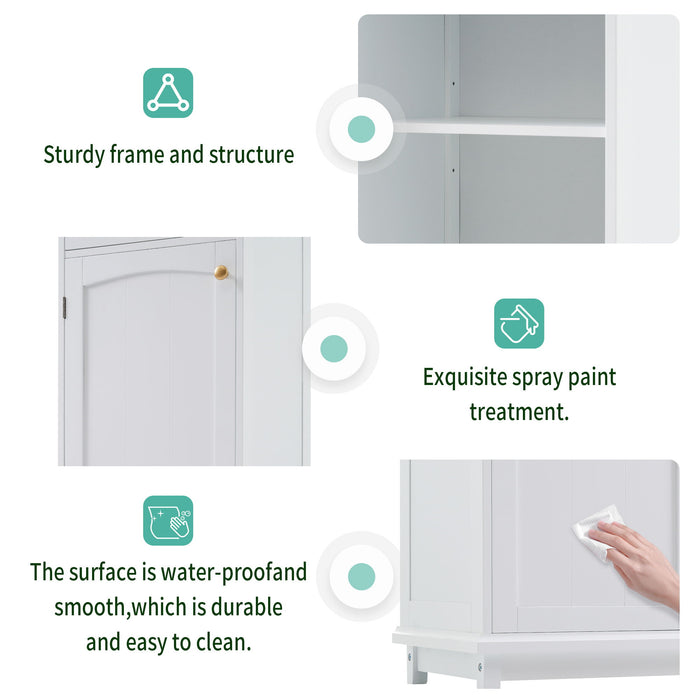 Sturdy frame and structure

Exquisite spray paint treatment.

The surface is water-proofand smooth,which is durable and easy to clean.