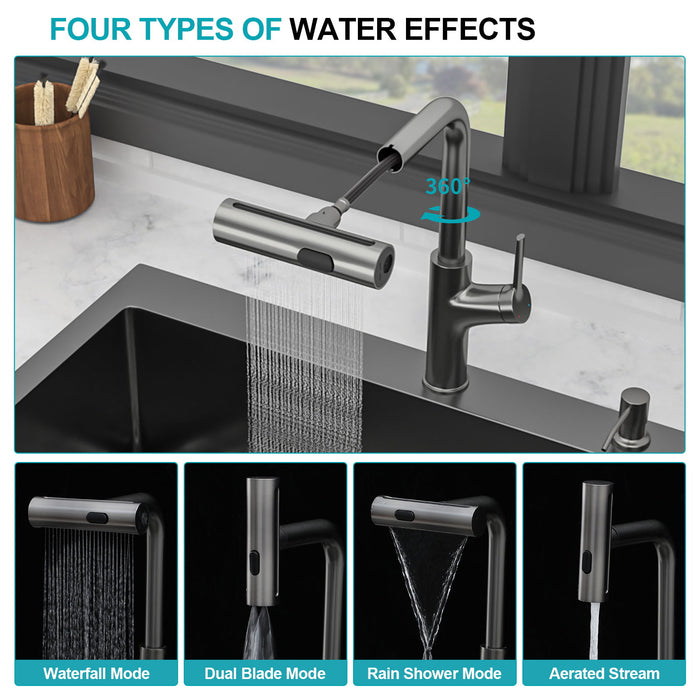 FOUR TYPES OF WATER EFFECTS

360°

Waterfall Mode

Dual Blade Mode

Rain Shower Mode

Aerated Stream