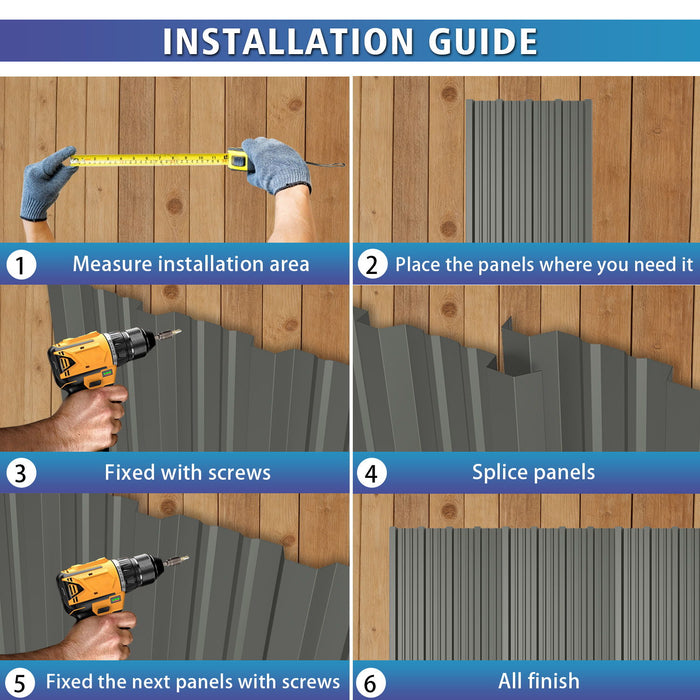 INSTALLATION GUIDE

1 Measure installation area

2 Place the panels where you need it

3 Fixed with screws

4 Splice panels

5 Fixed the next panels with screws

6 All finish