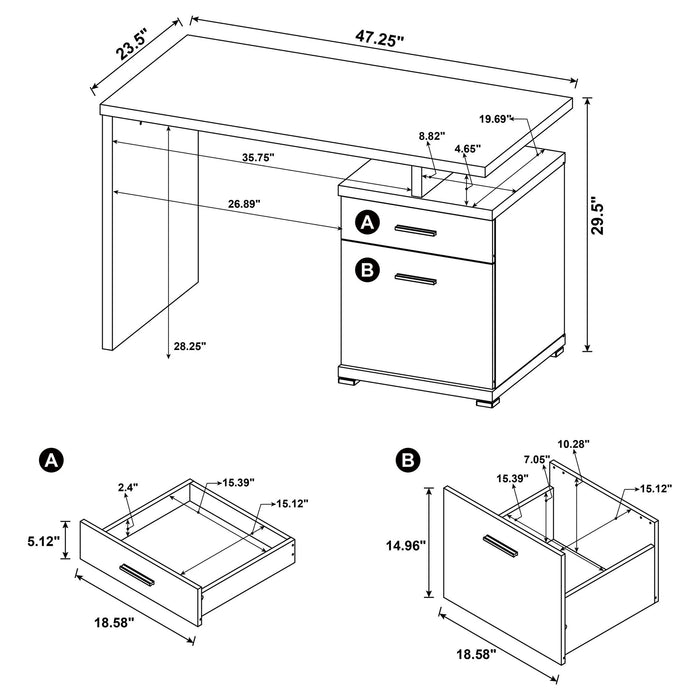 23.5"
47.25"
19.69"
8.82"
4.65"
35.75"
26.89"
29.5"
A
B
28.25"

A
2.4"
15.39"
15.12"
5.12"
18.58"

B
10.28"
7.05"
15.39"
15.12"
14.96"
18.58"