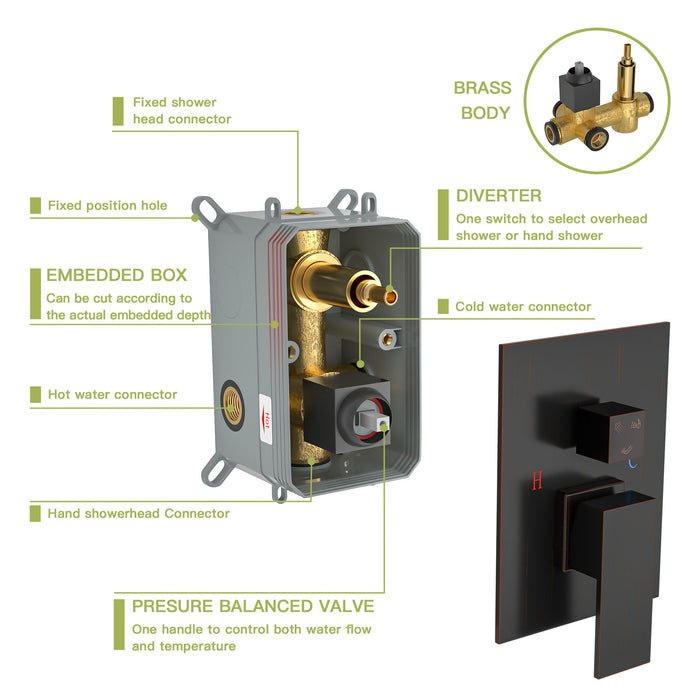 Fixed shower head connector

BRASS BODY

Fixed position hole

DIVERTER
One switch to select overhead shower or hand shower

EMBEDDED BOX
Can be cut according to the actual embedded depth

Cold water connector

Hot water connector

Hot

H

Hand showerhead Connector

PRESURE BALANCED VALVE
One handle to control both water flow and temperature