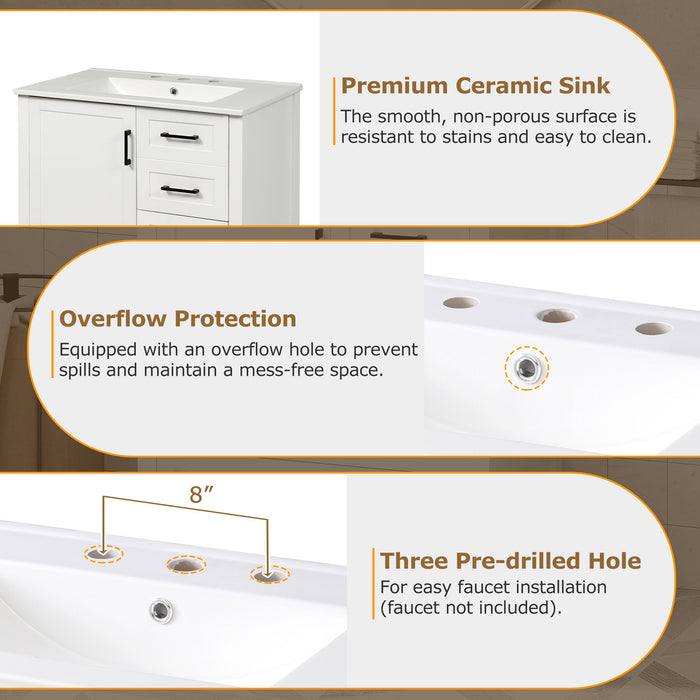 Premium Ceramic Sink

The smooth, non-porous surface is resistant to stains and easy to clean.

Overflow Protection

Equipped with an overflow hole to prevent spills and maintain a mess-free space.

8″

Three Pre-drilled Hole

For easy faucet installation (faucet not included).