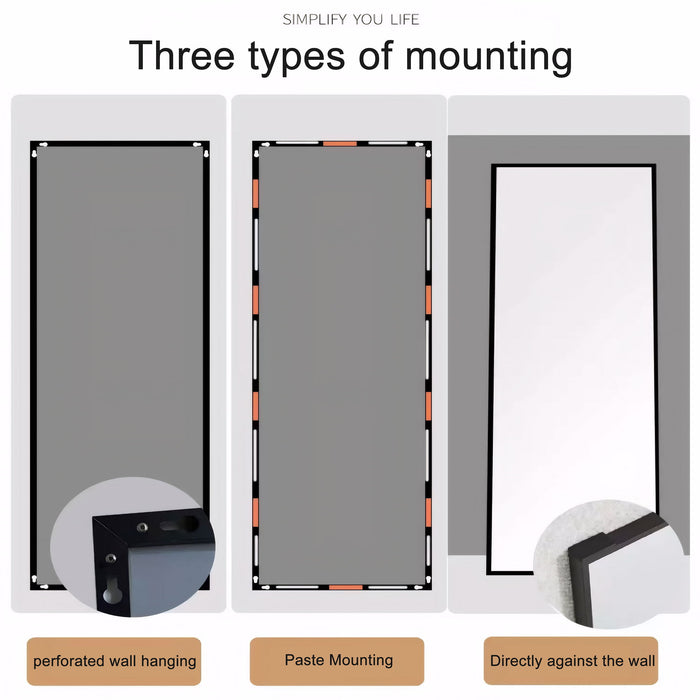 SIMPLIFY YOU LIFE

Three types of mounting

perforated wall hanging

Paste Mounting

Directly against the wall