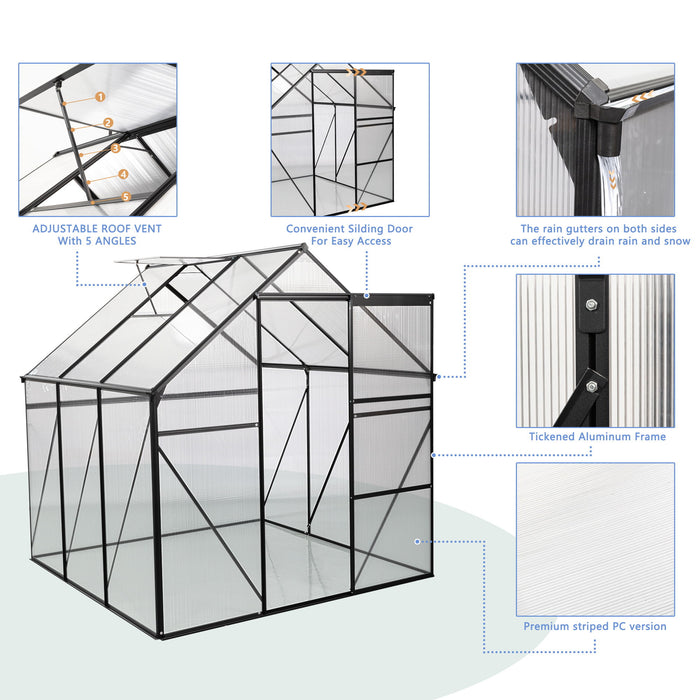 1
2
3
4
5

ADJUSTABLE ROOF VENT
With 5 ANGLES

Convenient Silding Door
For Easy Access

The rain gutters on both sides
can effectively drain rain and snow

Tickened Aluminum Frame

Premium striped PC version