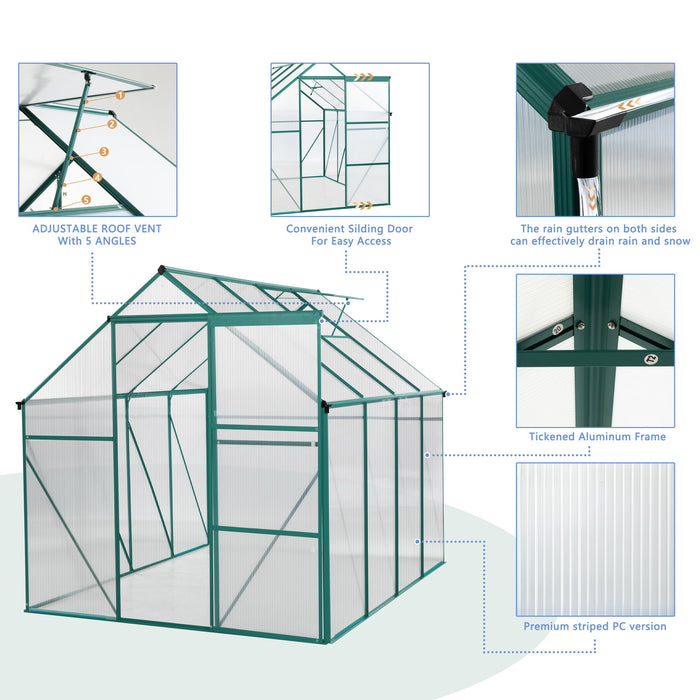 1
2
3
4
5

ADJUSTABLE ROOF VENT
With 5 ANGLES

Convenient Silding Door
For Easy Access

The rain gutters on both sides
can effectively drain rain and snow

20
12

Tickened Aluminum Frame

Premium striped PC version