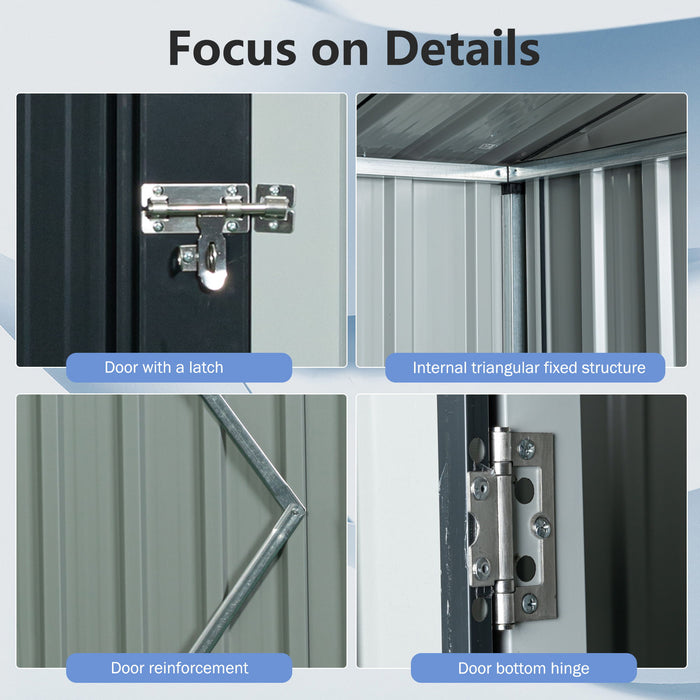 Focus on Details

Door with a latch

Internal triangular fixed structure

Door reinforcement

Door bottom hinge