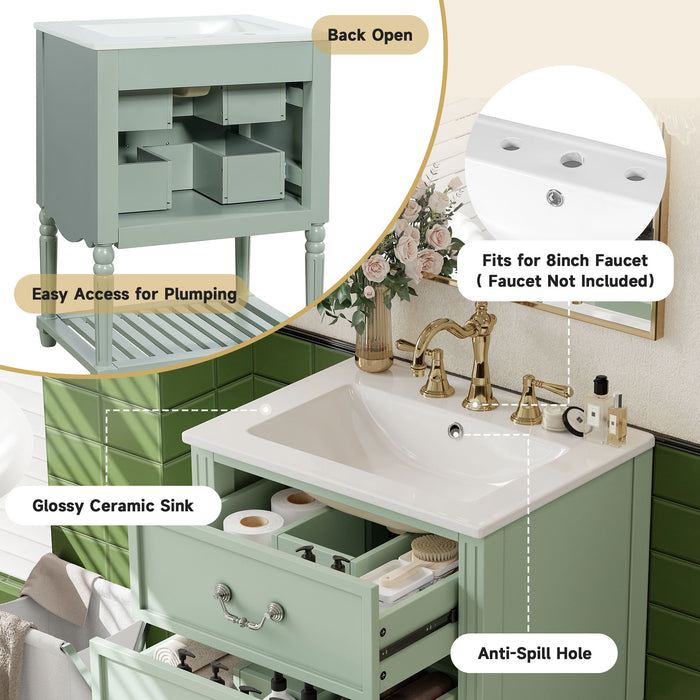 Back Open

Easy Access for Plumping

Fits for 8inch Faucet
( Faucet Not Included)

Glossy Ceramic Sink

Anti-Spill Hole