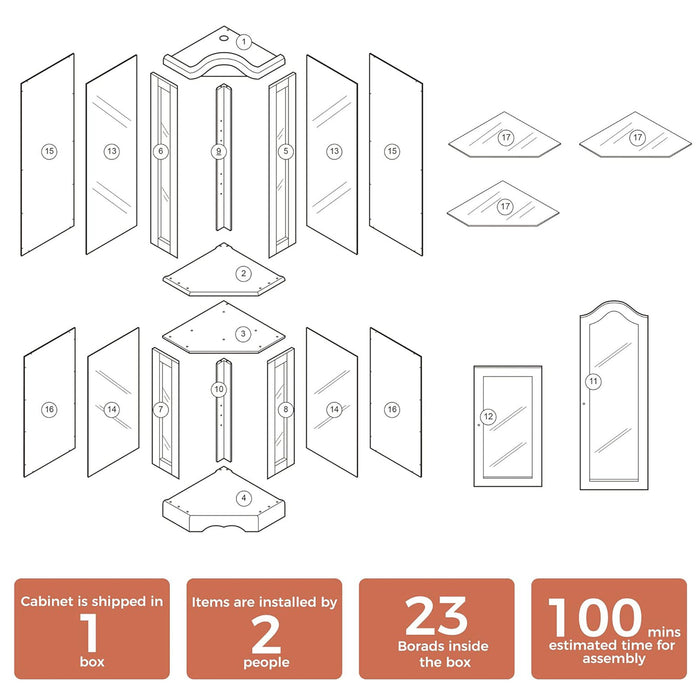 1

15 13 6 9 5 13 15

17 17

17

2

3

16 14 7 10 8 14 16

12

11

4

Cabinet is shipped in
1
box

Items are installed by
2
people

23
Borads inside the box

100 mins
estimated time for assembly