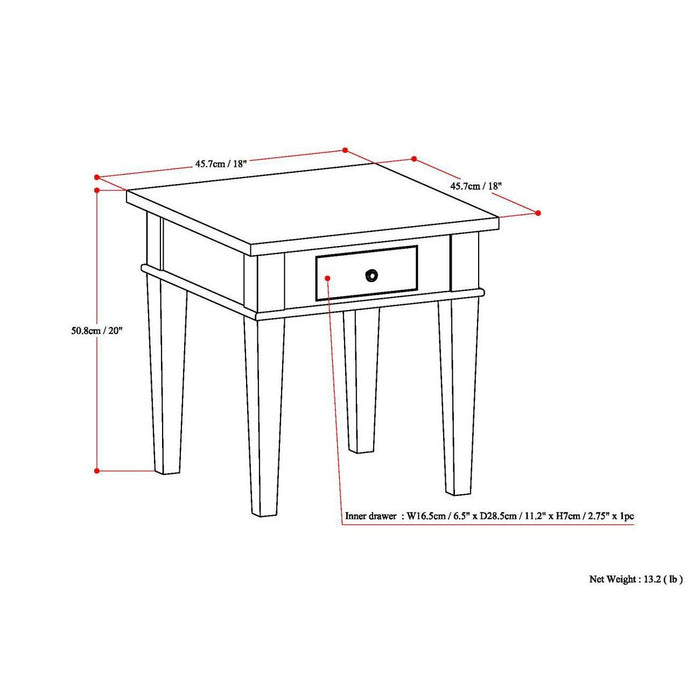 45.7cm / 18"

45.7cm / 18"

50.8cm / 20"

Inner drawer : W16.5cm / 6.5" x D28.5cm / 11.2" x H7cm / 2.75" x 1pc

Net Weight : 13.2 ( lb )