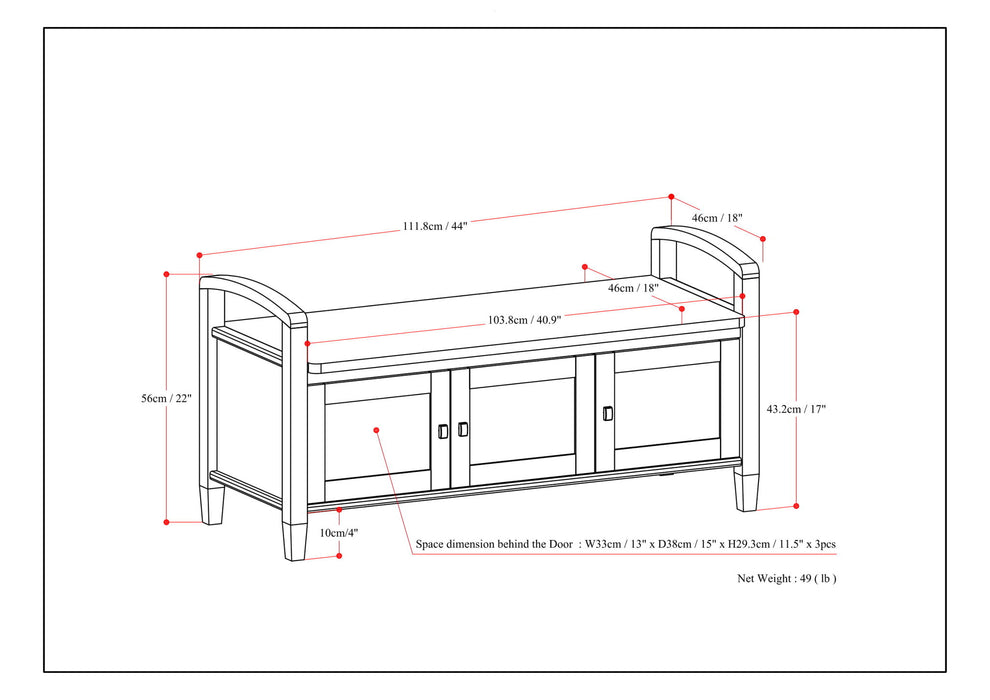 111.8cm / 44"

46cm / 18"

46cm / 18"

103.8cm / 40.9"

56cm / 22"

43.2cm / 17"

10cm/4"

Space dimension behind the Door : W33cm / 13" x D38cm / 15" x H29.3cm / 11.5" x 3pcs

Net Weight : 49 ( lb )