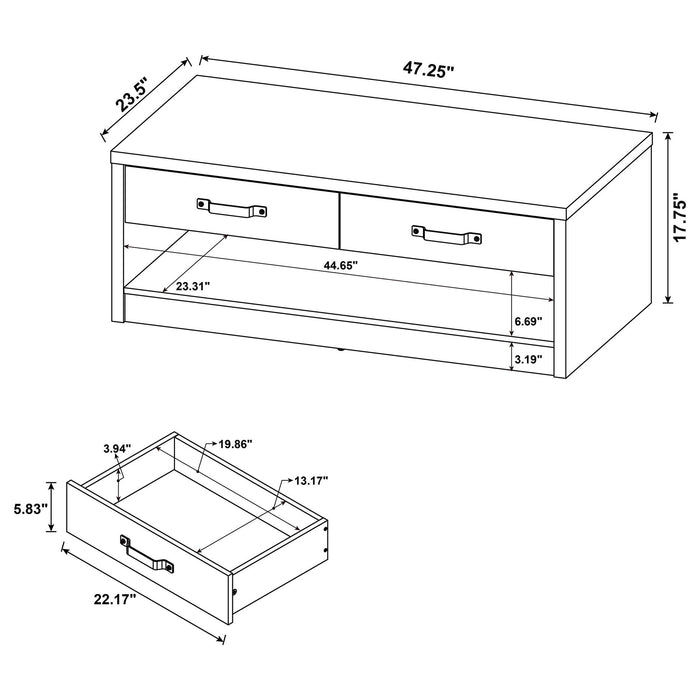 23.5"
47.25"
17.75"
44.65"
23.31"
6.69"
3.19"
3.94"
19.86"
13.17"
5.83"
22.17"