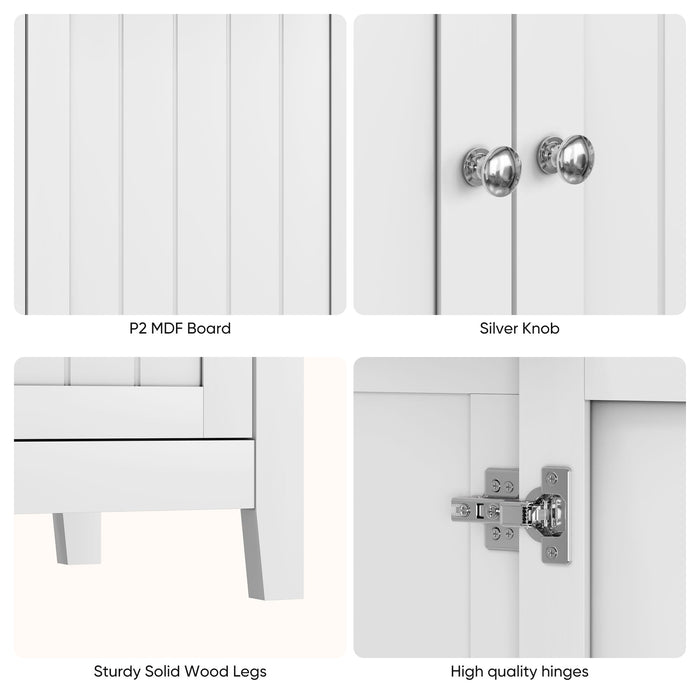 P2 MDF Board

Silver Knob

Sturdy Solid Wood Legs

High quality hinges