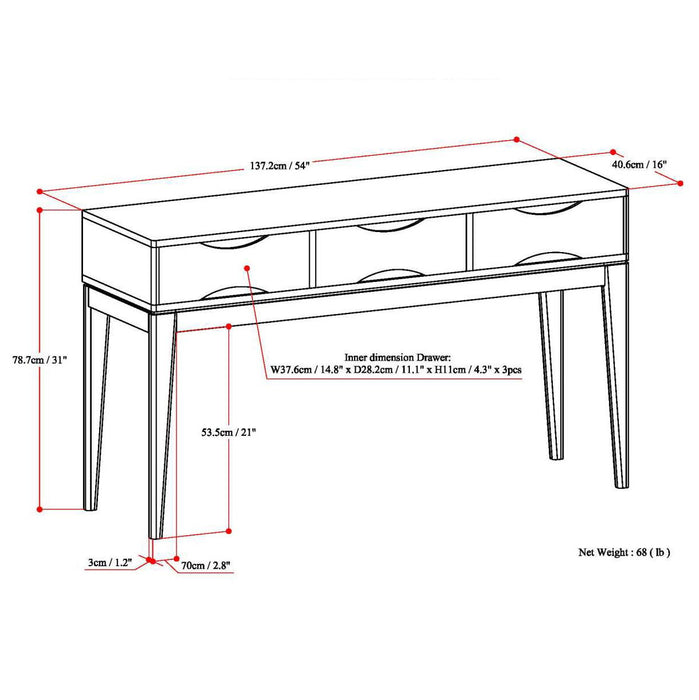 137.2cm / 54"

40.6cm / 16"

78.7cm / 31"

Inner dimension Drawer:
W37.6cm / 14.8" x D28.2cm / 11.1" x H11cm / 4.3" x 3pcs

53.5cm / 21"

3cm / 1.2"

70cm / 2.8"

Net Weight : 68 ( lb )