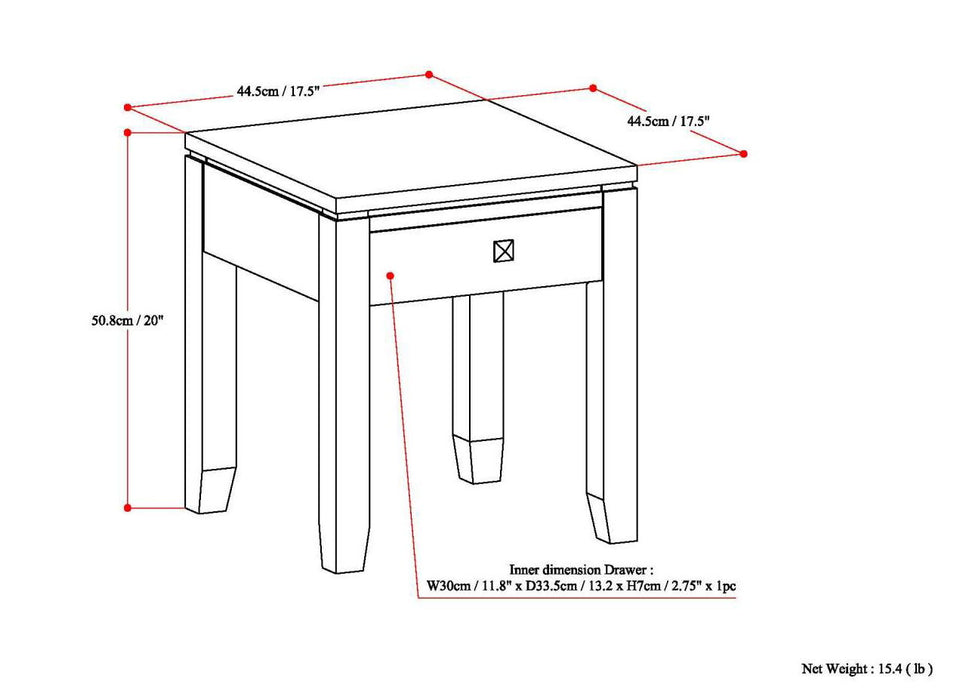 44.5cm / 17.5"

44.5cm / 17.5"

50.8cm / 20"

Inner dimension Drawer :
W30cm / 11.8" x D33.5cm / 13.2 x H7cm / 2.75" x 1pc

Net Weight : 15.4 ( lb )