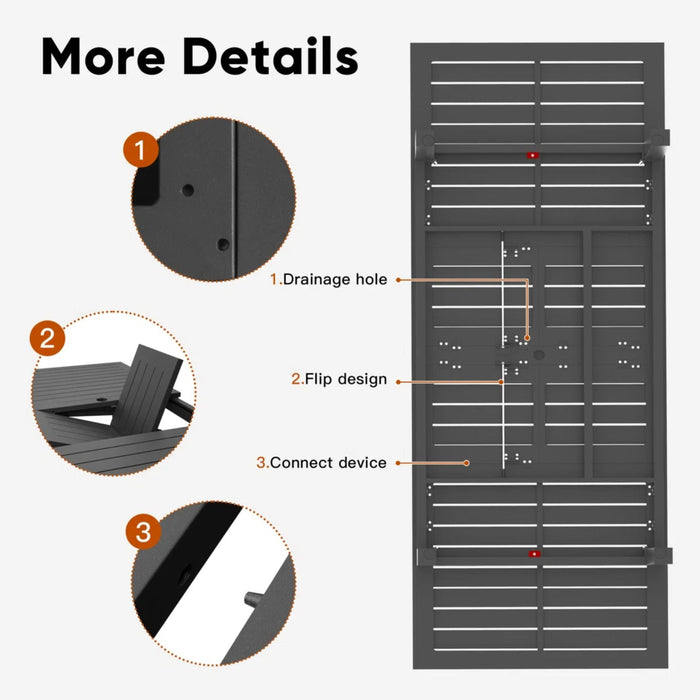 More Details

1

2

3

1.Drainage hole

2.Flip design

3.Connect device