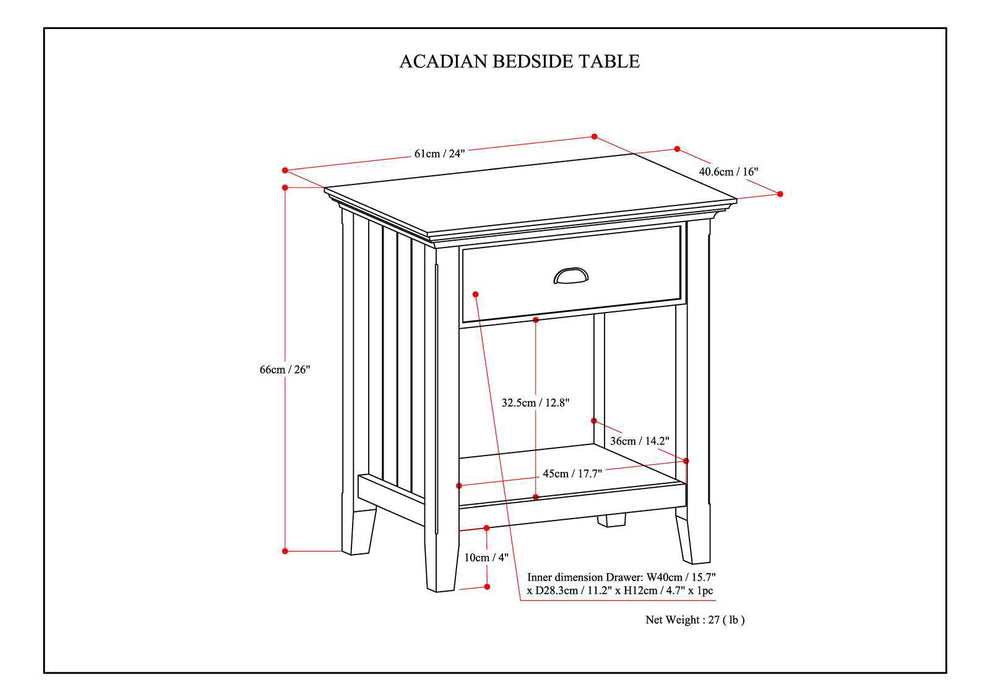 ACADIAN BEDSIDE TABLE

61cm / 24"

40.6cm / 16"

66cm / 26"

32.5cm / 12.8"

36cm / 14.2"

45cm / 17.7"

10cm / 4"

Inner dimension Drawer: W40cm / 15.7" x D28.3cm / 11.2" x H12cm / 4.7" x 1pc

Net Weight : 27 ( lb )