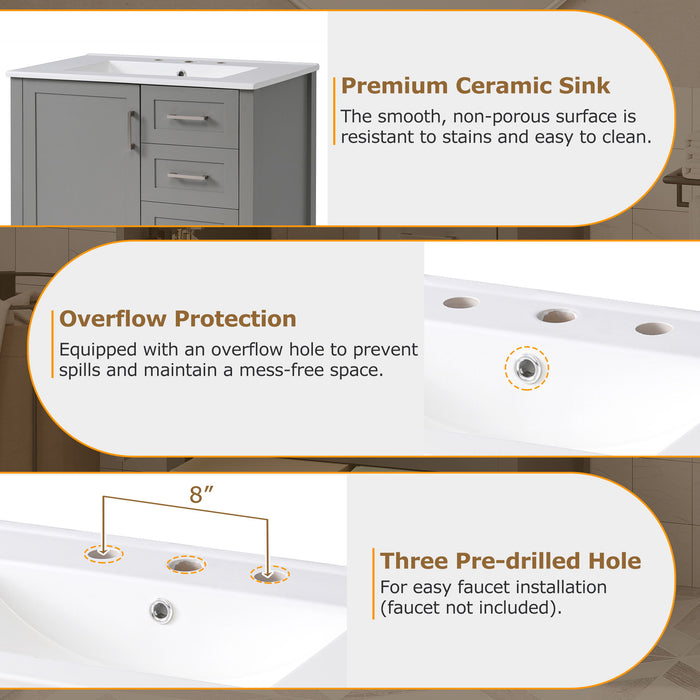 Premium Ceramic Sink

The smooth, non-porous surface is resistant to stains and easy to clean.

Overflow Protection

Equipped with an overflow hole to prevent spills and maintain a mess-free space.

8″

Three Pre-drilled Hole

For easy faucet installation (faucet not included).