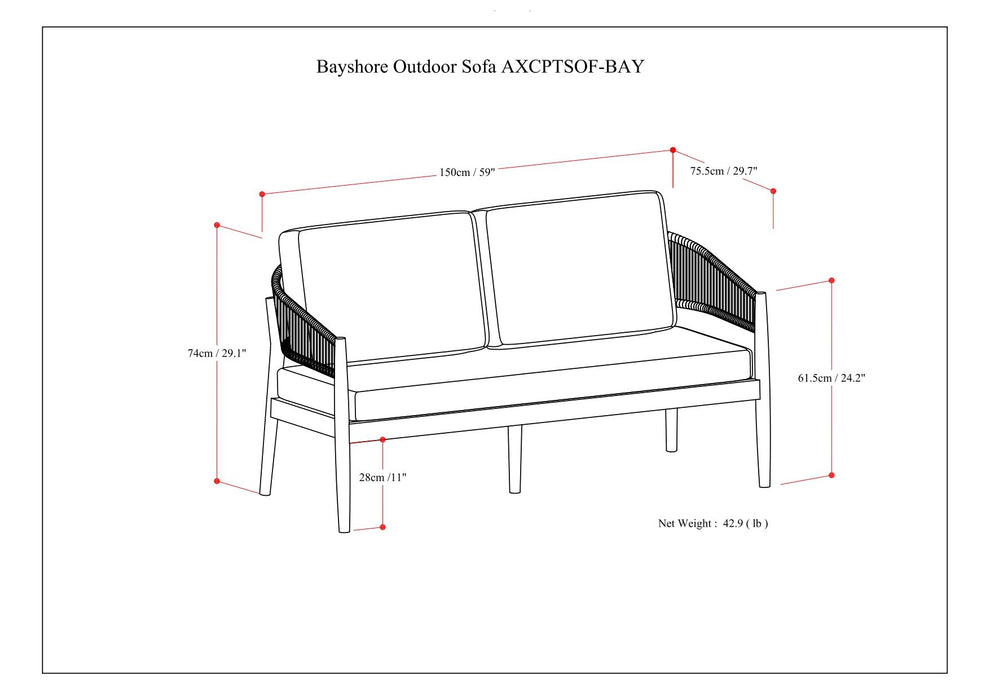 Bayshore Outdoor Sofa AXCPTSOF-BAY

150cm / 59"

75.5cm / 29.7"

74cm / 29.1"

61.5cm / 24.2"

28cm /11"

Net Weight : 42.9 ( lb )