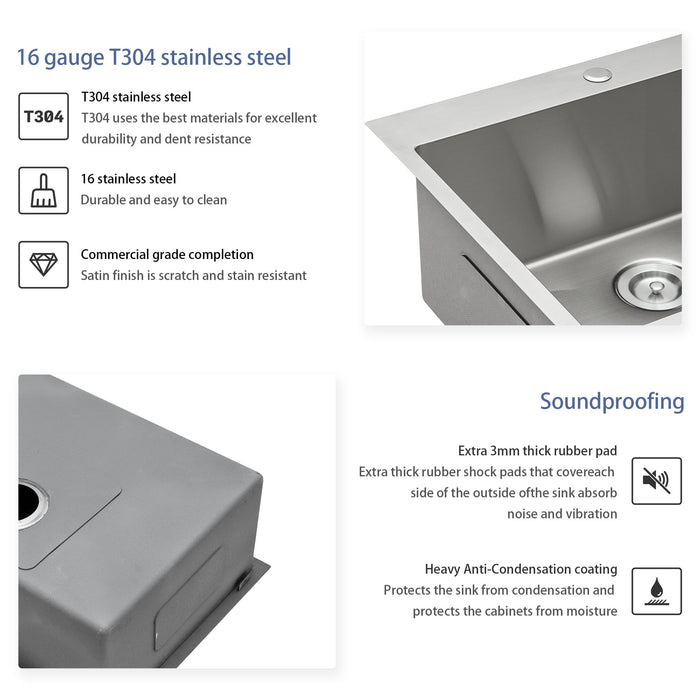 16 gauge T304 stainless steel

T304

T304 stainless steel
T304 uses the best materials for excellent durability and dent resistance

16 stainless steel
Durable and easy to clean

Commercial grade completion
Satin finish is scratch and stain resistant

Soundproofing

Extra 3mm thick rubber pad
Extra thick rubber shock pads that covereach side of the outside ofthe sink absorb noise and vibration

Heavy Anti-Condensation coating
Protects the sink from condensation and protects the cabinets from moisture