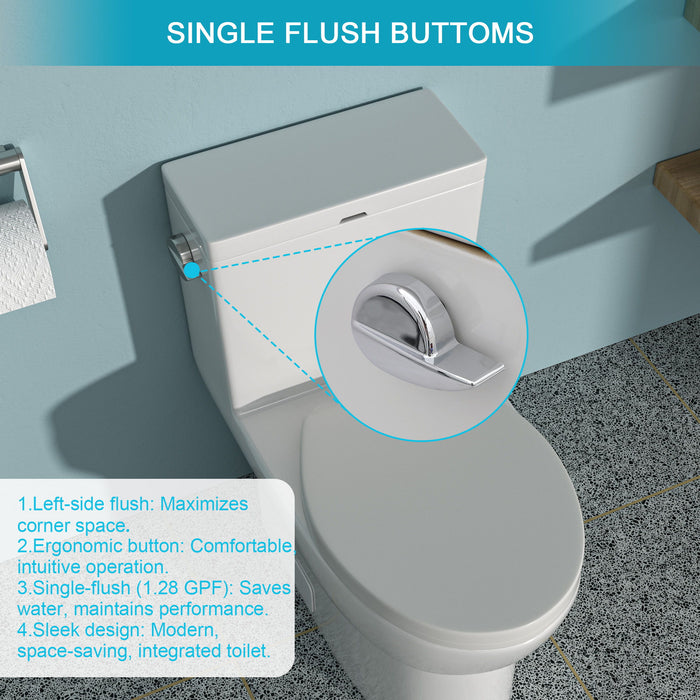 SINGLE FLUSH BUTTOMS

1.Left-side flush: Maximizes corner space.
2.Ergonomic button: Comfortable, intuitive operation.
3.Single-flush (1.28 GPF): Saves water, maintains performance.
4.Sleek design: Modern, space-saving, integrated toilet.