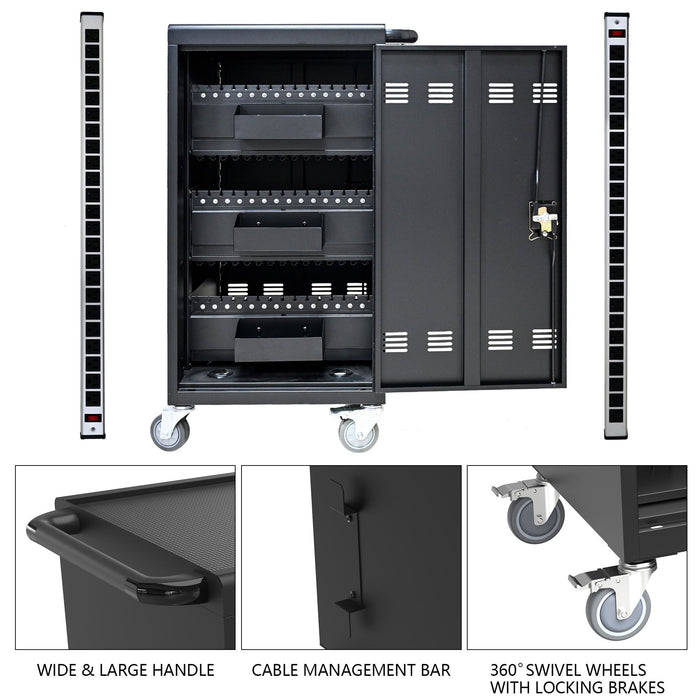 WIDE & LARGE HANDLE

CABLE MANAGEMENT BAR

360° SWIVEL WHEELS WITH LOCKING BRAKES