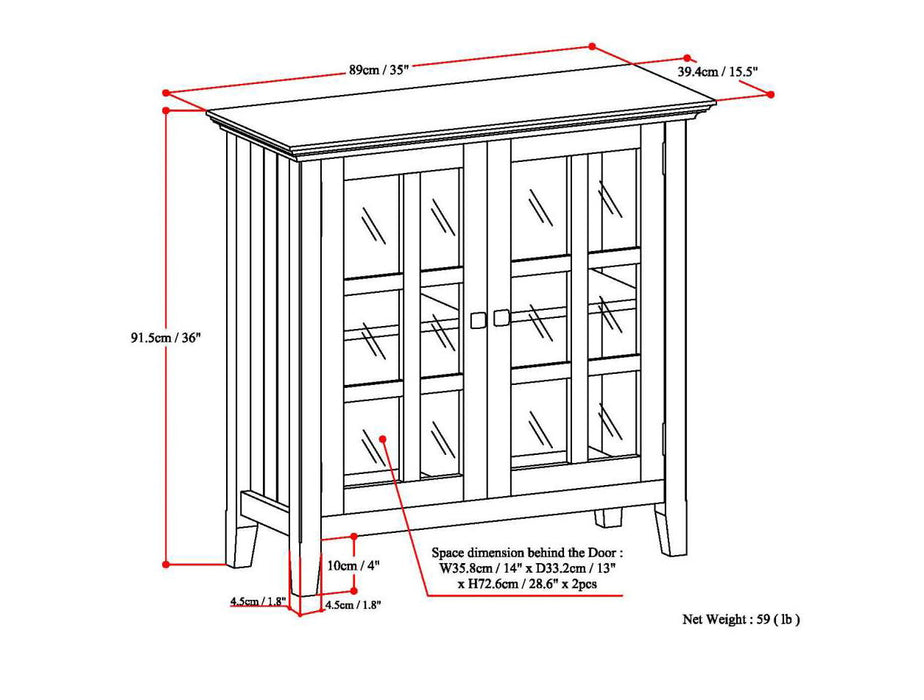 89cm / 35"

39.4cm / 15.5"

91.5cm / 36"

10cm / 4"

4.5cm / 1.8"

4.5cm / 1.8"

Space dimension behind the Door : W35.8cm / 14" x D33.2cm / 13" x H72.6cm / 28.6" x 2pcs

Net Weight : 59 ( lb )