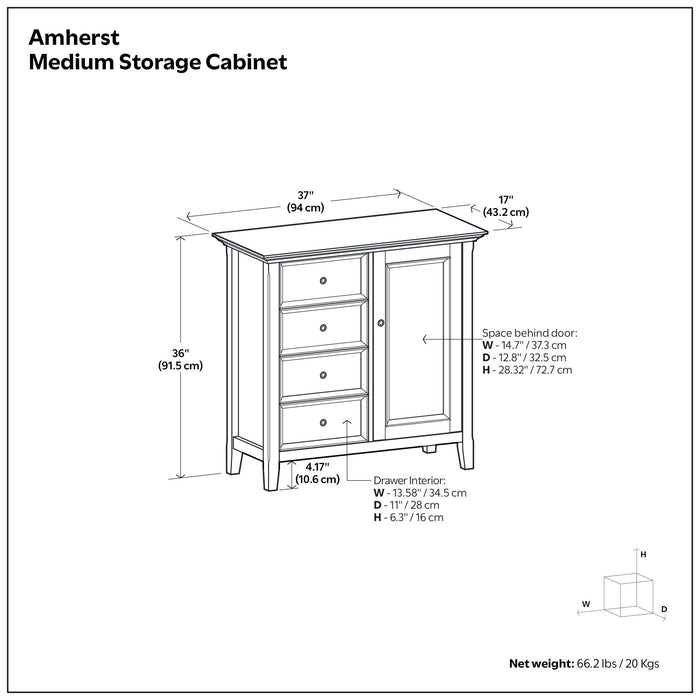 Amherst
Medium Storage Cabinet

37"
(94 cm)

17"
(43.2 cm)

36"
(91.5 cm)

Space behind door:
W - 14.7" / 37.3 cm
D - 12.8" / 32.5 cm
H - 28.32" / 72.7 cm

4.17"
(10.6 cm)

Drawer Interior:
W - 13.58" / 34.5 cm
D - 11" / 28 cm
H - 6.3" / 16 cm

H
W
D

Net weight: 66.2 lbs / 20 Kgs