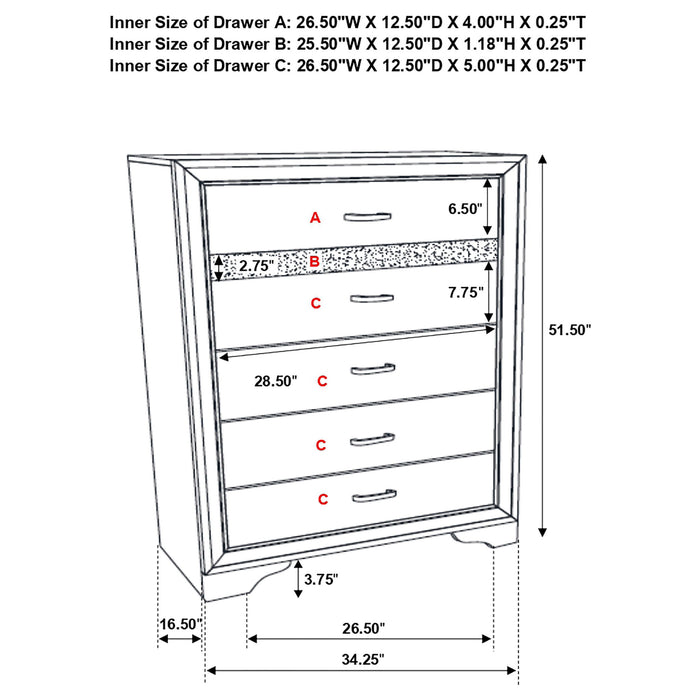 Inner Size of Drawer A: 26.50"W X 12.50"D X 4.00"H X 0.25"T
Inner Size of Drawer B: 25.50"W X 12.50"D X 1.18"H X 0.25"T
Inner Size of Drawer C: 26.50"W X 12.50"D X 5.00"H X 0.25"T

A
6.50"
2.75"
B
C
7.75"
51.50"
28.50"
C
C
C
3.75"
16.50"
26.50"
34.25"