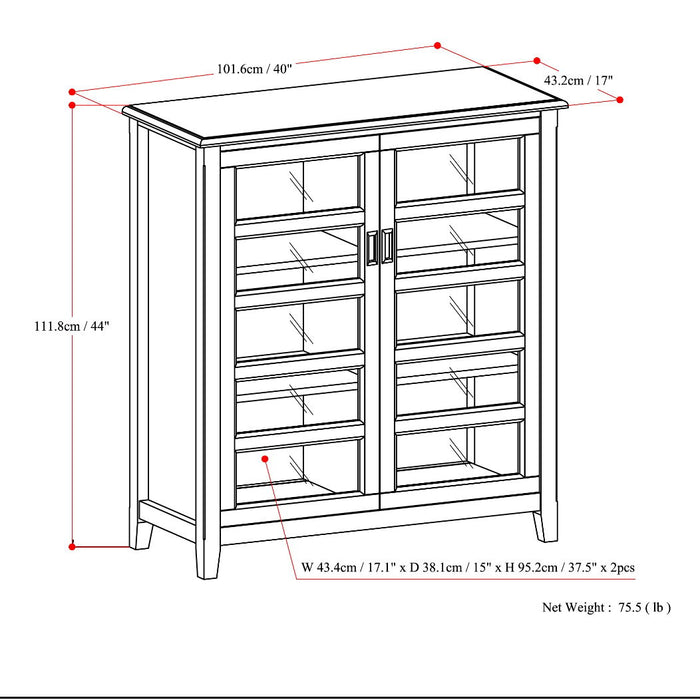 101.6cm / 40"

43.2cm / 17"

111.8cm / 44"

W 43.4cm / 17.1" x D 38.1cm / 15" x H 95.2cm / 37.5" x 2pcs

Net Weight : 75.5 ( lb )