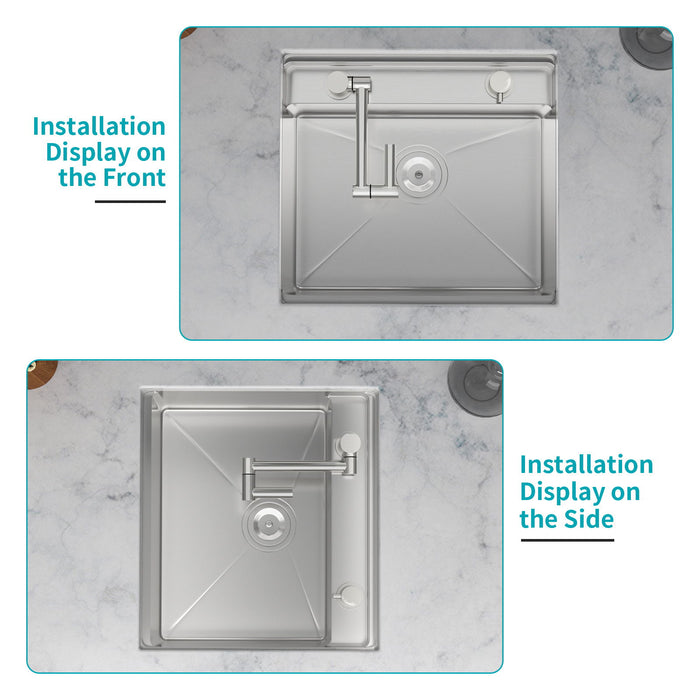 Installation Display on the Front

Installation Display on the Side