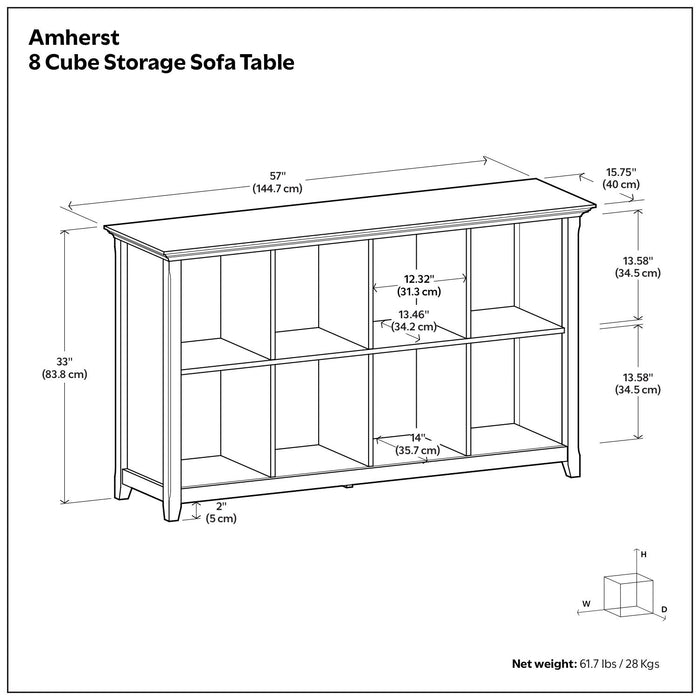 Amherst
8 Cube Storage Sofa Table

57"
(144.7 cm)

15.75"
(40 cm)

13.58"
(34.5 cm)

12.32"
(31.3 cm)

13.46"
(34.2 cm)

33"
(83.8 cm)

13.58"
(34.5 cm)

14"
(35.7 cm)

2"
(5 cm)

H
W
D

Net weight: 61.7 lbs / 28 Kgs