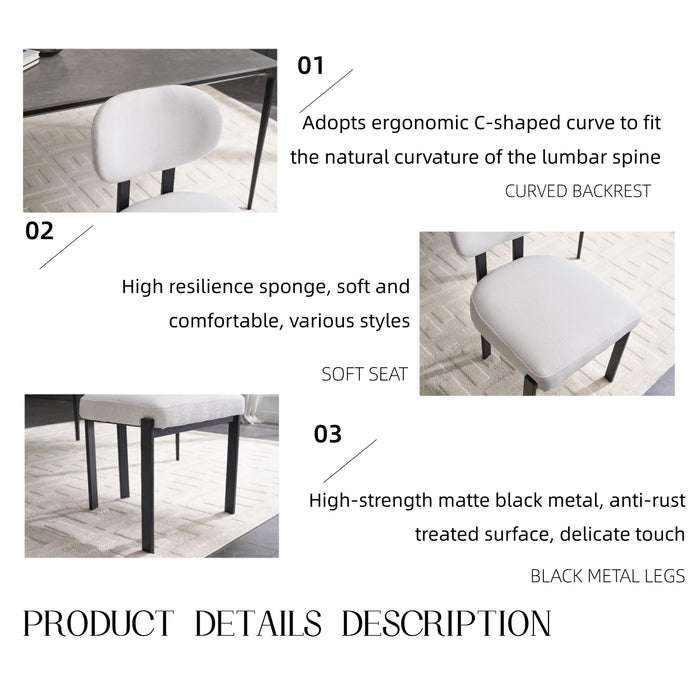 01

Adopts ergonomic C-shaped curve to fit the natural curvature of the lumbar spine

CURVED BACKREST

02

High resilience sponge, soft and comfortable, various styles

SOFT SEAT

03

High-strength matte black metal, anti-rust treated surface, delicate touch

BLACK METAL LEGS

PRODUCT DETAILS DESCRIPTION