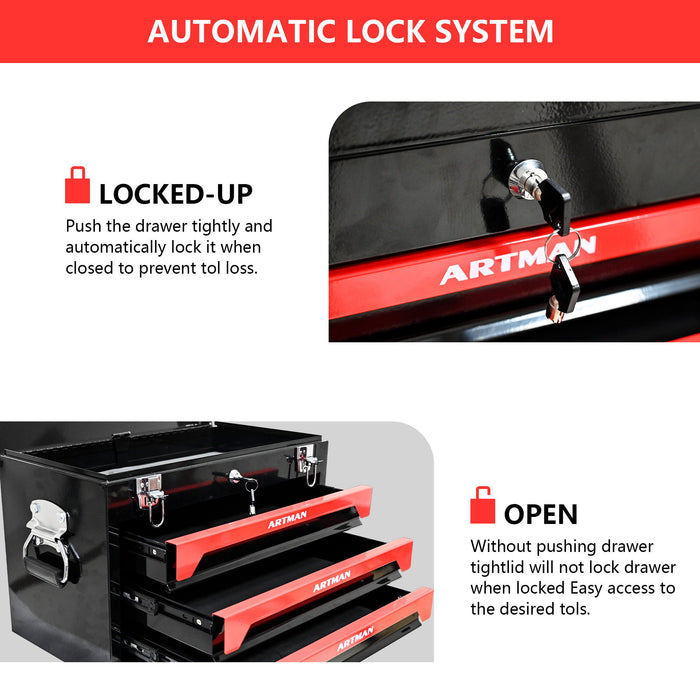 AUTOMATIC LOCK SYSTEM

LOCKED-UP

Push the drawer tightly and automatically lock it when closed to prevent tol loss.

ARTMAN

ARTMAN

ARTMAN

ARTMAN

OPEN

Without pushing drawer tightlid will not lock drawer when locked Easy access to the desired tols.