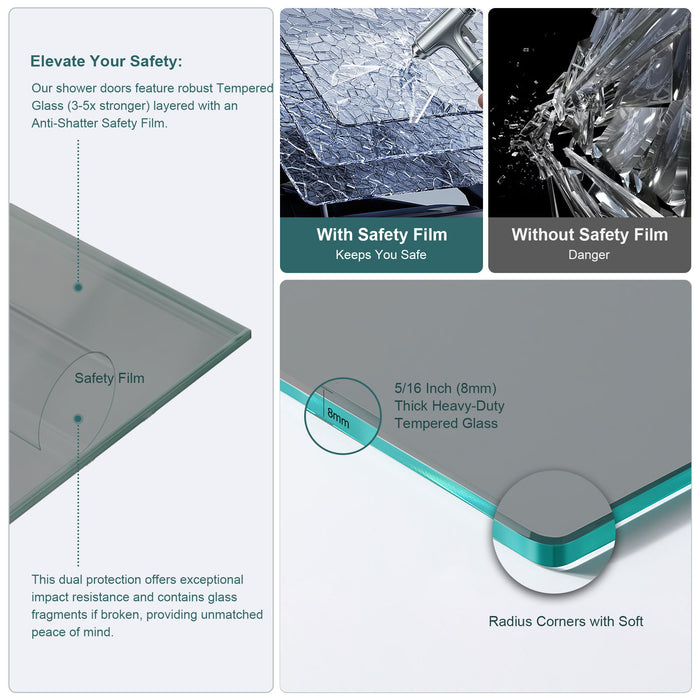 Elevate Your Safety:

Our shower doors feature robust Tempered Glass (3-5x stronger) layered with an Anti-Shatter Safety Film.

Safety Film

This dual protection offers exceptional impact resistance and contains glass fragments if broken, providing unmatched peace of mind.

With Safety Film
Keeps You Safe

Without Safety Film
Danger

8mm

5/16 Inch (8mm)
Thick Heavy-Duty
Tempered Glass

Radius Corners with Soft