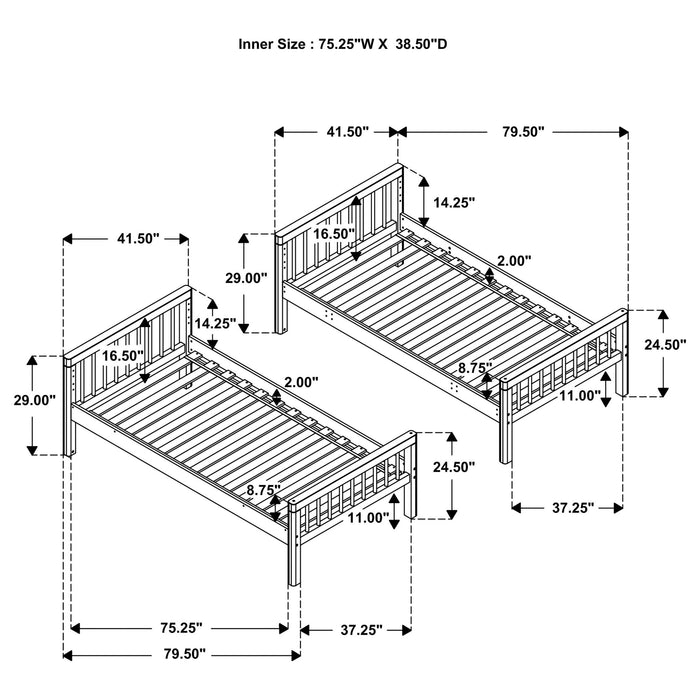 Inner Size : 75.25"W X 38.50"D

41.50"
79.50"
14.25"
16.50"
29.00"
2.00"
24.50"
8.75"
11.00"
37.25"

41.50"
14.25"
16.50"
29.00"
2.00"
24.50"
8.75"
11.00"
75.25"
37.25"
79.50"