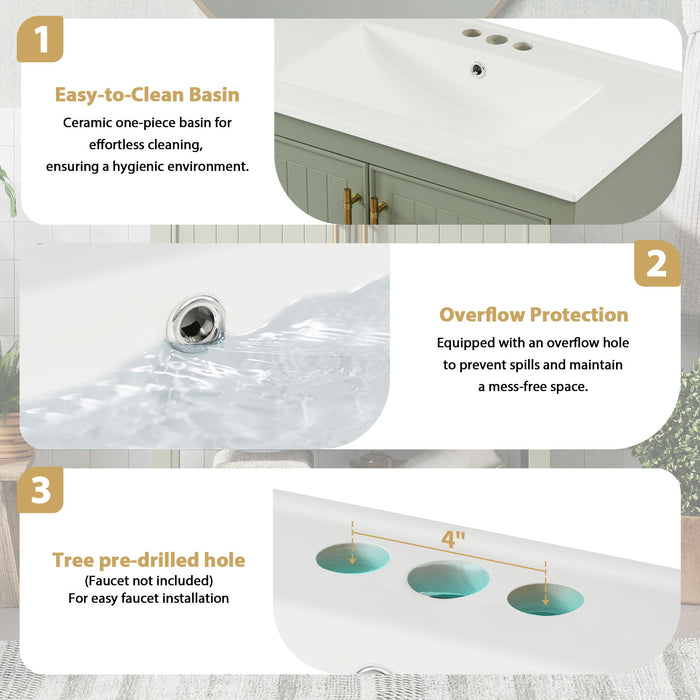 1

Easy-to-Clean Basin

Ceramic one-piece basin for effortless cleaning, ensuring a hygienic environment.

2

Overflow Protection

Equipped with an overflow hole to prevent spills and maintain a mess-free space.

3

Tree pre-drilled hole

(Faucet not included)
For easy faucet installation

4"