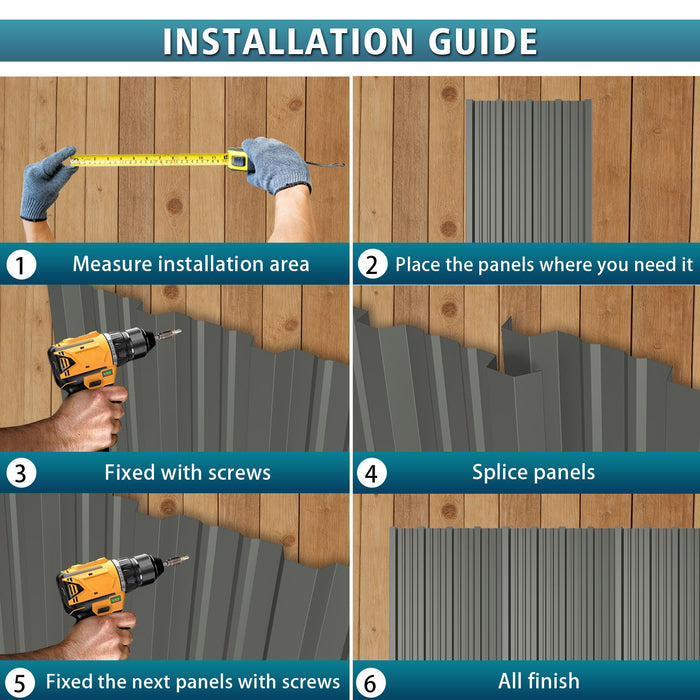 INSTALLATION GUIDE

1 Measure installation area

2 Place the panels where you need it

3 Fixed with screws

4 Splice panels

5 Fixed the next panels with screws

6 All finish