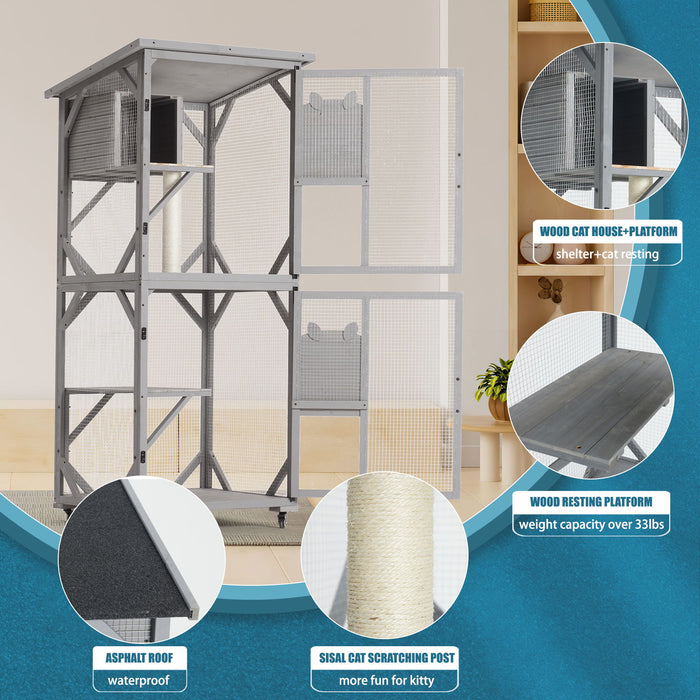 WOOD CAT HOUSE+PLATFORM
shelter+cat resting

WOOD RESTING PLATFORM
weight capacity over 33lbs

ASPHALT ROOF
waterproof

SISAL CAT SCRATCHING POST
more fun for kitty